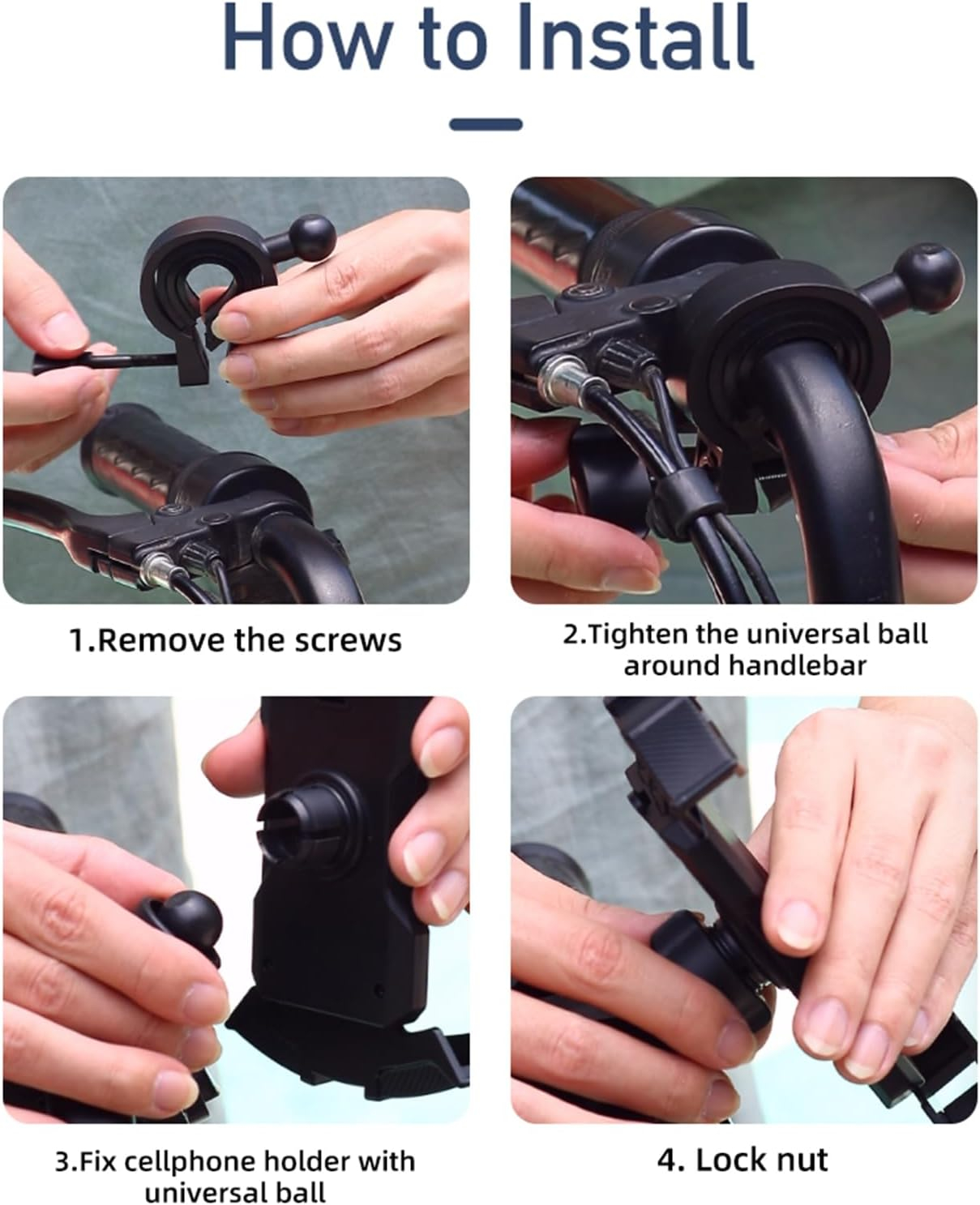 How to Install

1.Remove the screws

2.Tighten the universal ball around handlebar

3.Fix cellphone holder with universal ball

4. Lock nut