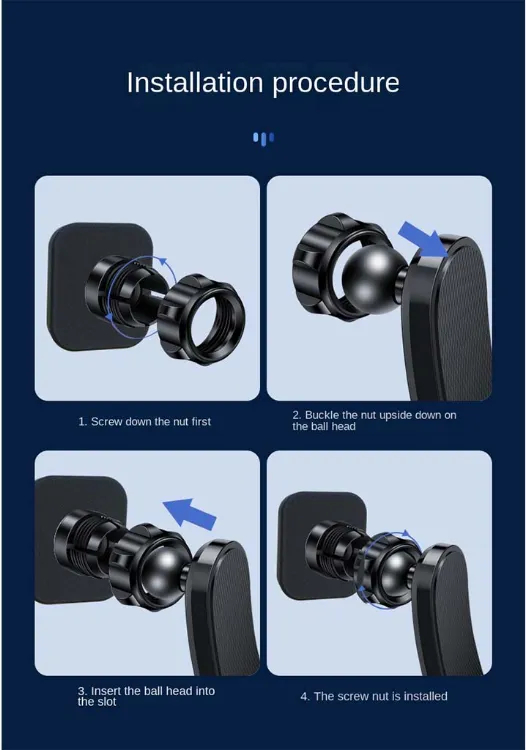 Installation procedure

1. Screw down the nut first

2. Buckle the nut upside down on the ball head

3. Insert the ball head into the slot

4. The screw nut is installed