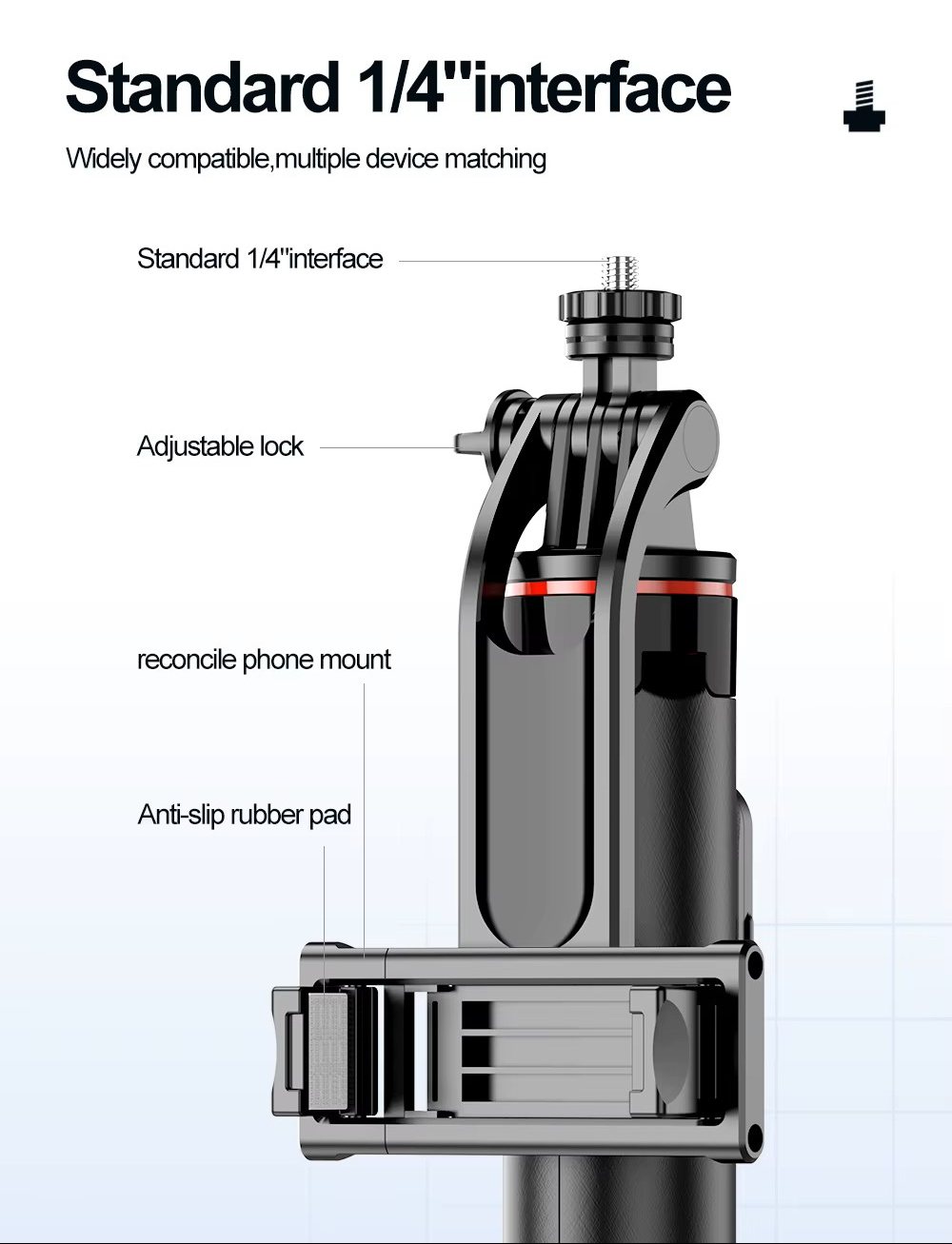 Standard 1/4"interface

Widely compatible,multiple device matching

Standard 1/4"interface

Adjustable lock

reconcile phone mount

Anti-slip rubber pad